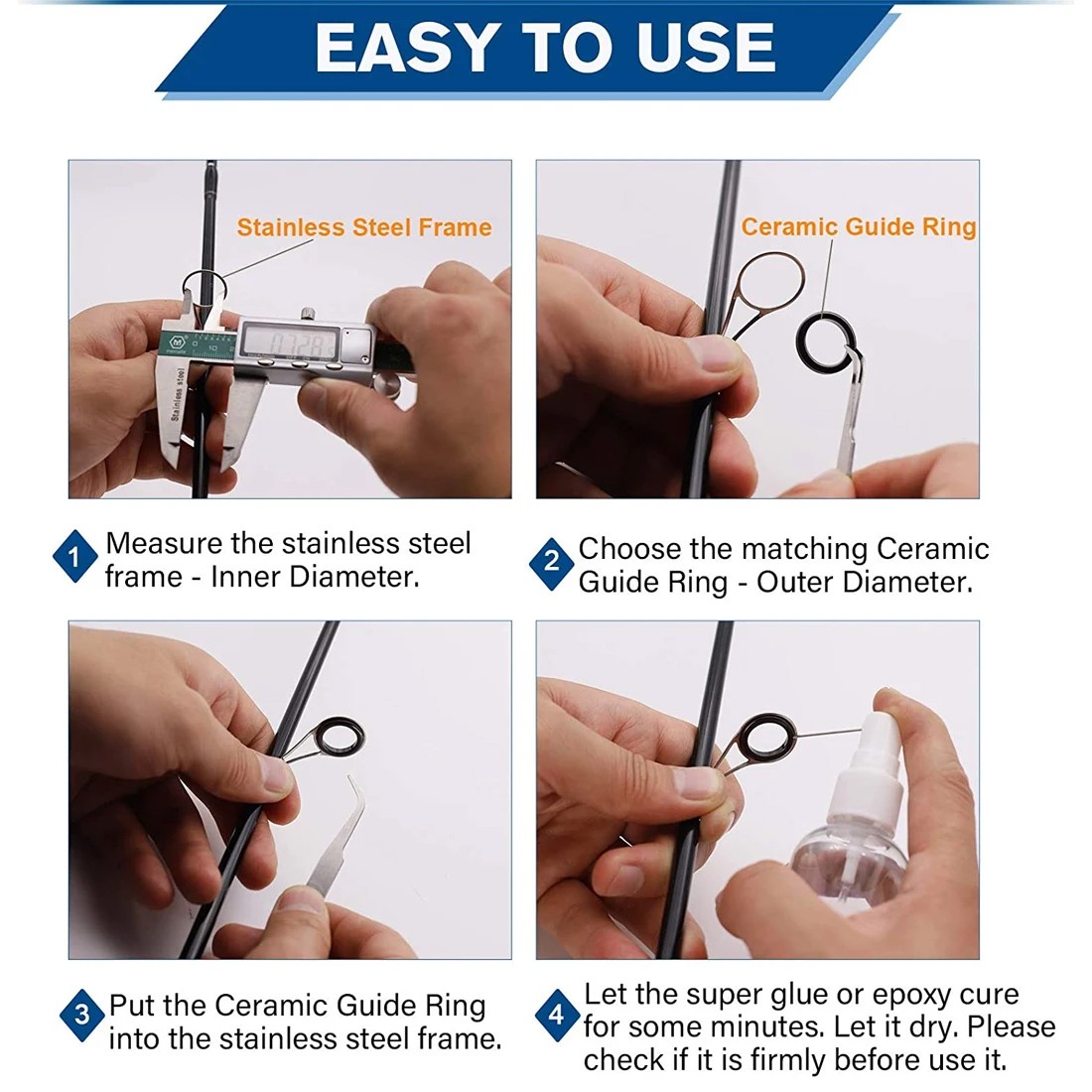 EASY TO USE

Stainless Steel Frame

Stainless steel

Ceramic Guide Ring

1 Measure the stainless steel frame - Inner Diameter.

2 Choose the matching Ceramic Guide Ring - Outer Diameter.

3 Put the Ceramic Guide Ring into the stainless steel frame.

4 Let the super glue or epoxy cure for some minutes. Let it dry. Please check if it is firmly before use it.